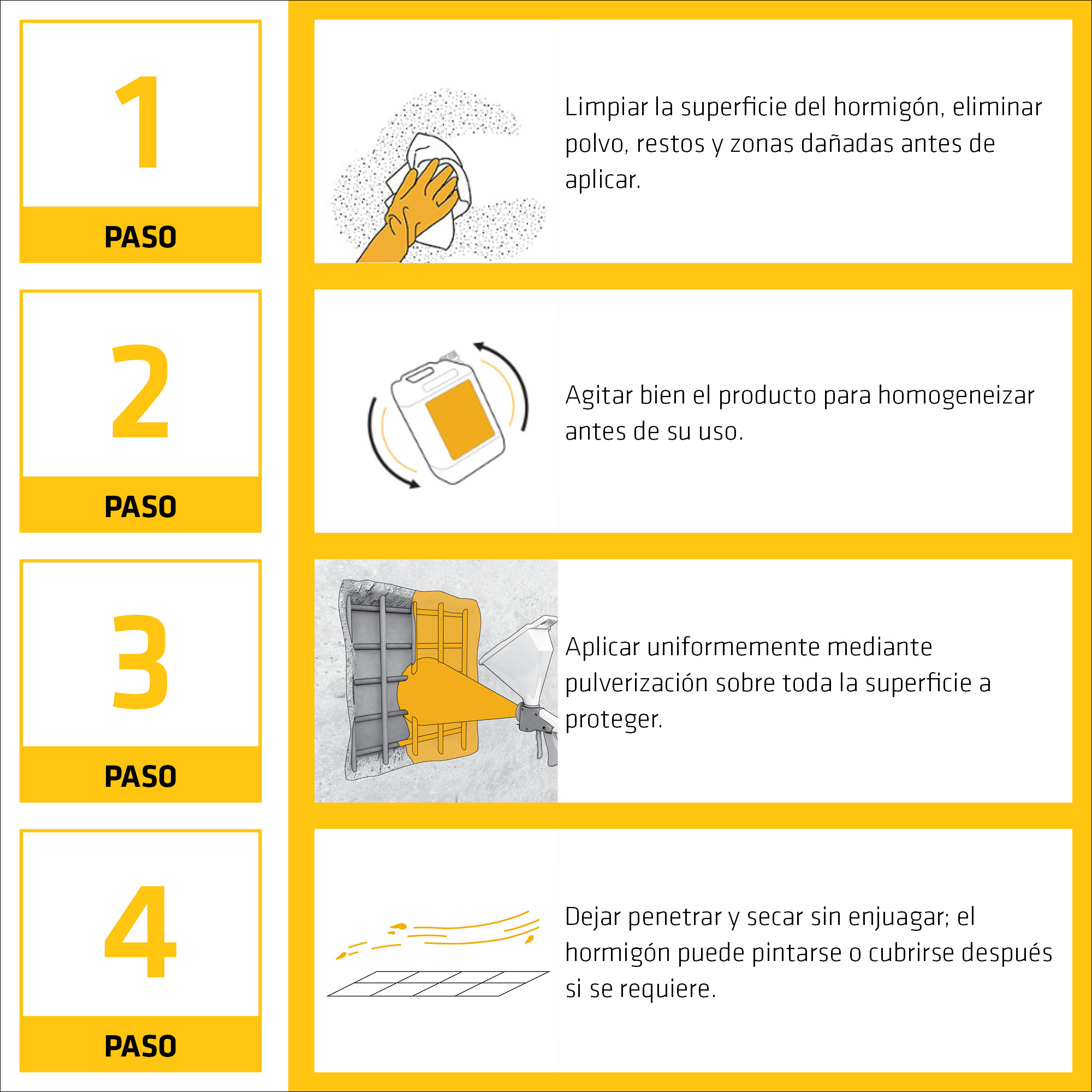 1
PASO

Limpiar la superficie del hormigón, eliminar polvo, restos y zonas dañadas antes de aplicar.

2
PASO

Agitar bien el producto para homogeneizar antes de su uso.

3
PASO

Aplicar uniformemente mediante pulverización sobre toda la superficie a proteger.

4
PASO

Dejar penetrar y secar sin enjuagar; el hormigón puede pintarse o cubrirse después si se requiere.